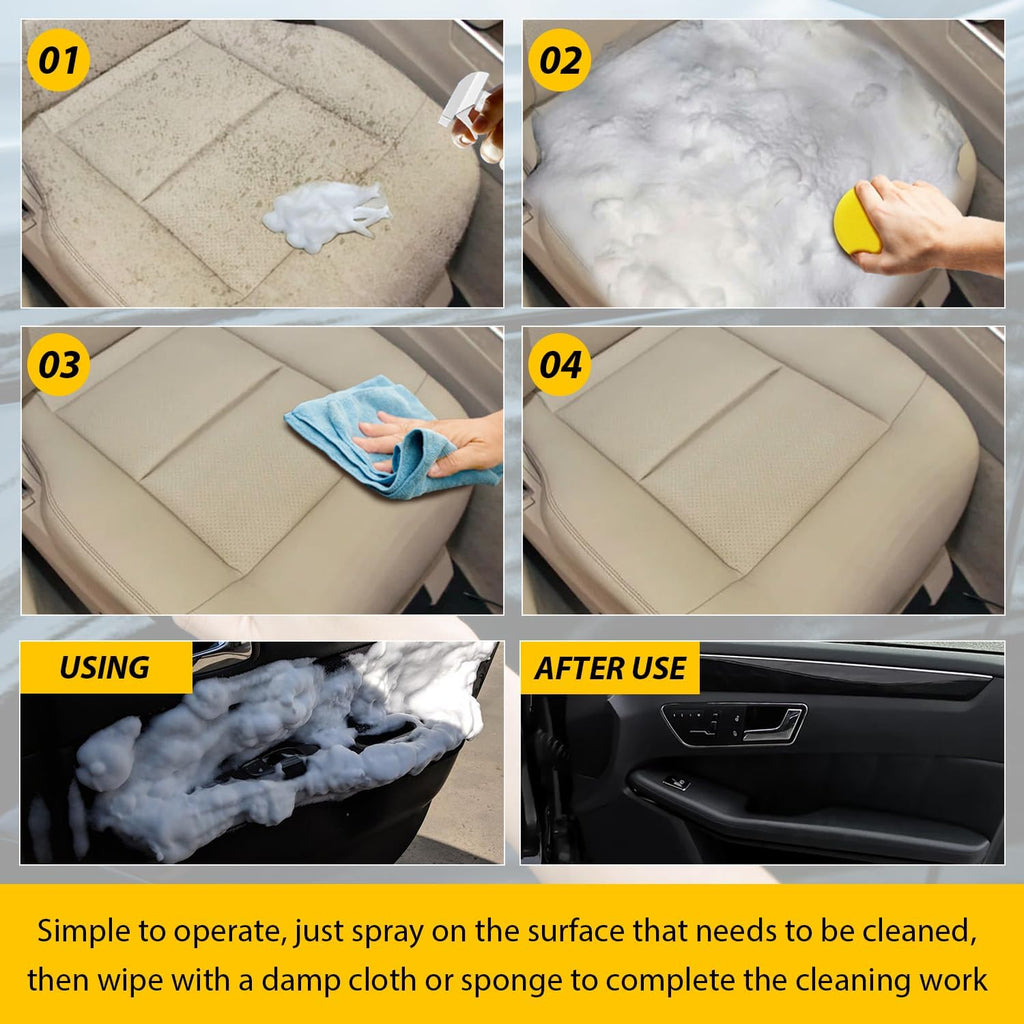 01

02

03

04

USING

AFTER USE

Simple to operate, just spray on the surface that needs to be cleaned, then wipe with a damp cloth or sponge to complete the cleaning work